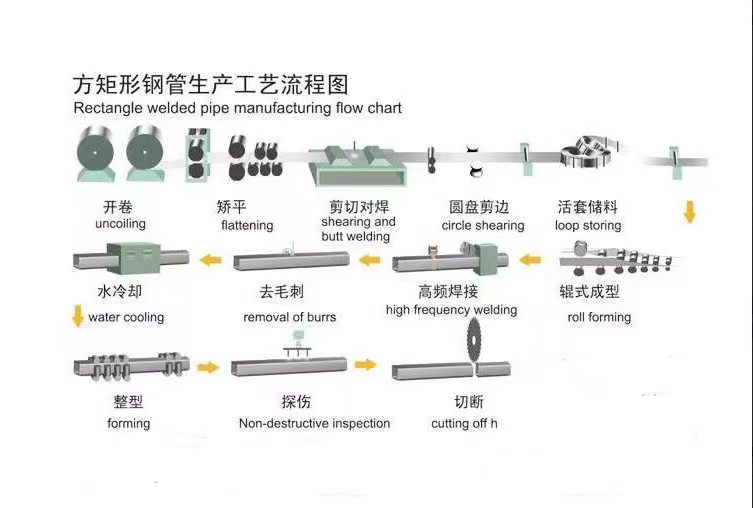 方矩形钢管生产工艺流程图
Rectangle welded pipe manufacturing flow chart

开卷
uncoiling

矫平
flattening

剪切对焊
shearing and butt welding

圆盘剪边
circle shearing

活套储料
loop storing

水冷却
water cooling

去毛刺
removal of burrs

高频焊接
high frequency welding

辊式成型
roll forming

整型
forming

探伤
Non-destructive inspection

切断
cutting off h