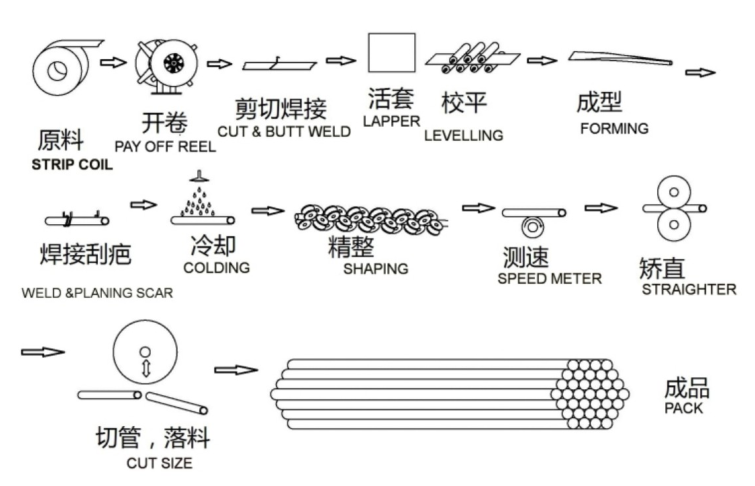 原料
STRIP COIL

开卷
PAY OFF REEL

剪切焊接
CUT & BUTT WELD

活套
LAPPER

校平
LEVELLING

成型
FORMING

焊接刮疤
WELD &PLANING SCAR

冷却
COLDING

精整
SHAPING

测速
SPEED METER

矫直
STRAIGHTER

切管，落料
CUT SIZE

成品
PACK